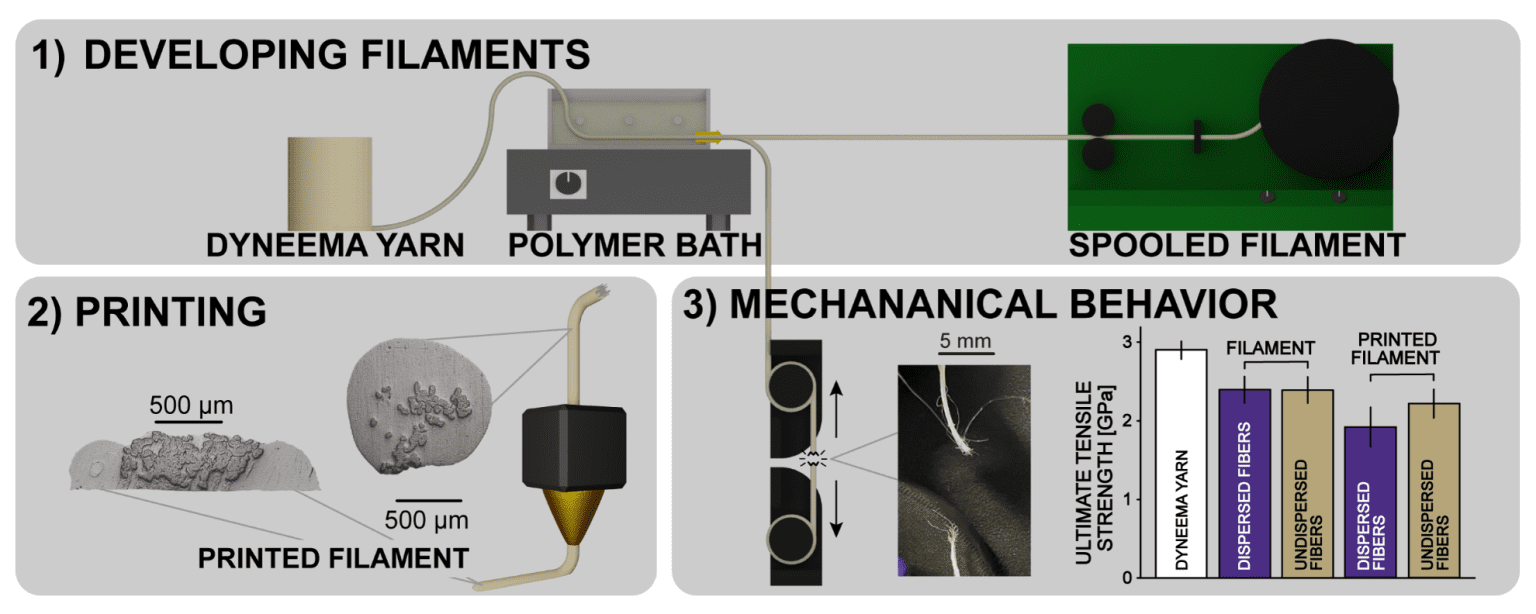 1) DEVELOPING FILAMENTS

DYNEEMA YARN

POLYMER BATH

SPOOLED FILAMENT

2) PRINTING

500 µm

500 µm

PRINTED FILAMENT

3) MECHANANICAL BEHAVIOR

5 mm

ULTIMATE TENSILE STRENGTH [GPa]

3
2
1
0

FILAMENT

PRINTED FILAMENT

DYNEEMA YARN

DISPERSED FIBERS

UNDISPERSED FIBERS

DISPERSED FIBERS

UNDISPERSED FIBERS