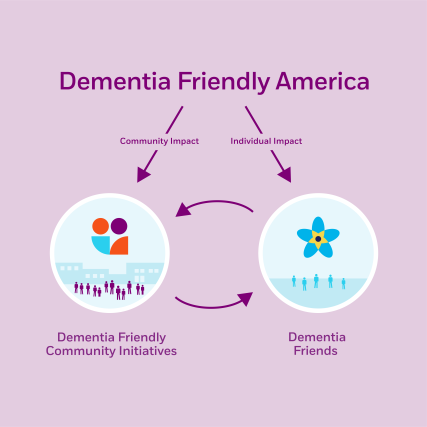 Dementia Friendly America

Community Impact

Individual Impact

Dementia Friendly Community Initiatives

Dementia Friends