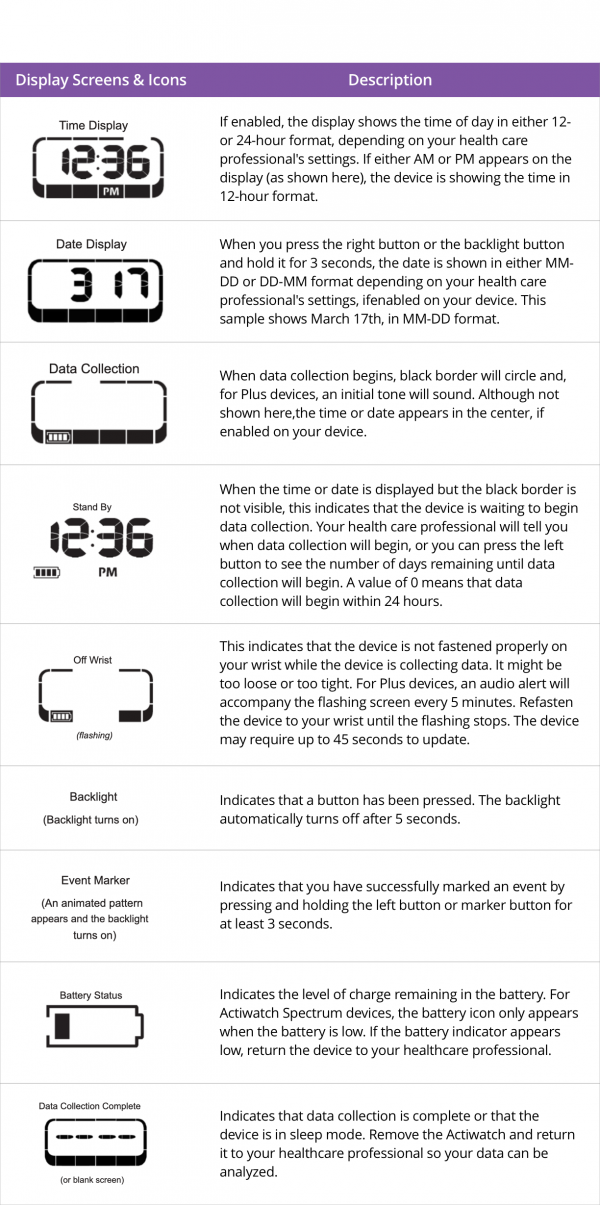 | Display Screens & Icons | Description |
|---|---|
| Time Display 12:36 PM | If enabled, the display shows the time of day in either 12- or 24-hour format, depending on your health care professional's settings. If either AM or PM appears on the display (as shown here), the device is showing the time in 12-hour format. |
| Date Display 3 17 | When you press the right button or the backlight button and hold it for 3 seconds, the date is shown in either MM-DD or DD-MM format depending on your health care professional's settings, ifenabled on your device. This sample shows March 17th, in MM-DD format. |
| Data Collection | When data collection begins, black border will circle and, for Plus devices, an initial tone will sound. Although not shown here,the time or date appears in the center, if enabled on your device. |
| Stand By 12:36 PM | When the time or date is displayed but the black border is not visible, this indicates that the device is waiting to begin data collection. Your health care professional will tell you when data collection will begin, or you can press the left button to see the number of days remaining until data collection will begin. A value of 0 means that data collection will begin within 24 hours. |
| Off Wrist (flashing) | This indicates that the device is not fastened properly on your wrist while the device is collecting data. It might be too loose or too tight. For Plus devices, an audio alert will accompany the flashing screen every 5 minutes. Refasten the device to your wrist until the flashing stops. The device may require up to 45 seconds to update. |
| Backlight (Backlight turns on) | Indicates that a button has been pressed. The backlight automatically turns off after 5 seconds. |
| Event Marker (An animated pattern appears and the backlight turns on) | Indicates that you have successfully marked an event by pressing and holding the left button or marker button for at least 3 seconds. |
| Battery Status | Indicates the level of charge remaining in the battery. For Actiwatch Spectrum devices, the battery icon only appears when the battery is low. If the battery indicator appears low, return the device to your healthcare professional. |
| Data Collection Complete (or blank screen) | Indicates that data collection is complete or that the device is in sleep mode. Remove the Actiwatch and return it to your healthcare professional so your data can be analyzed. |